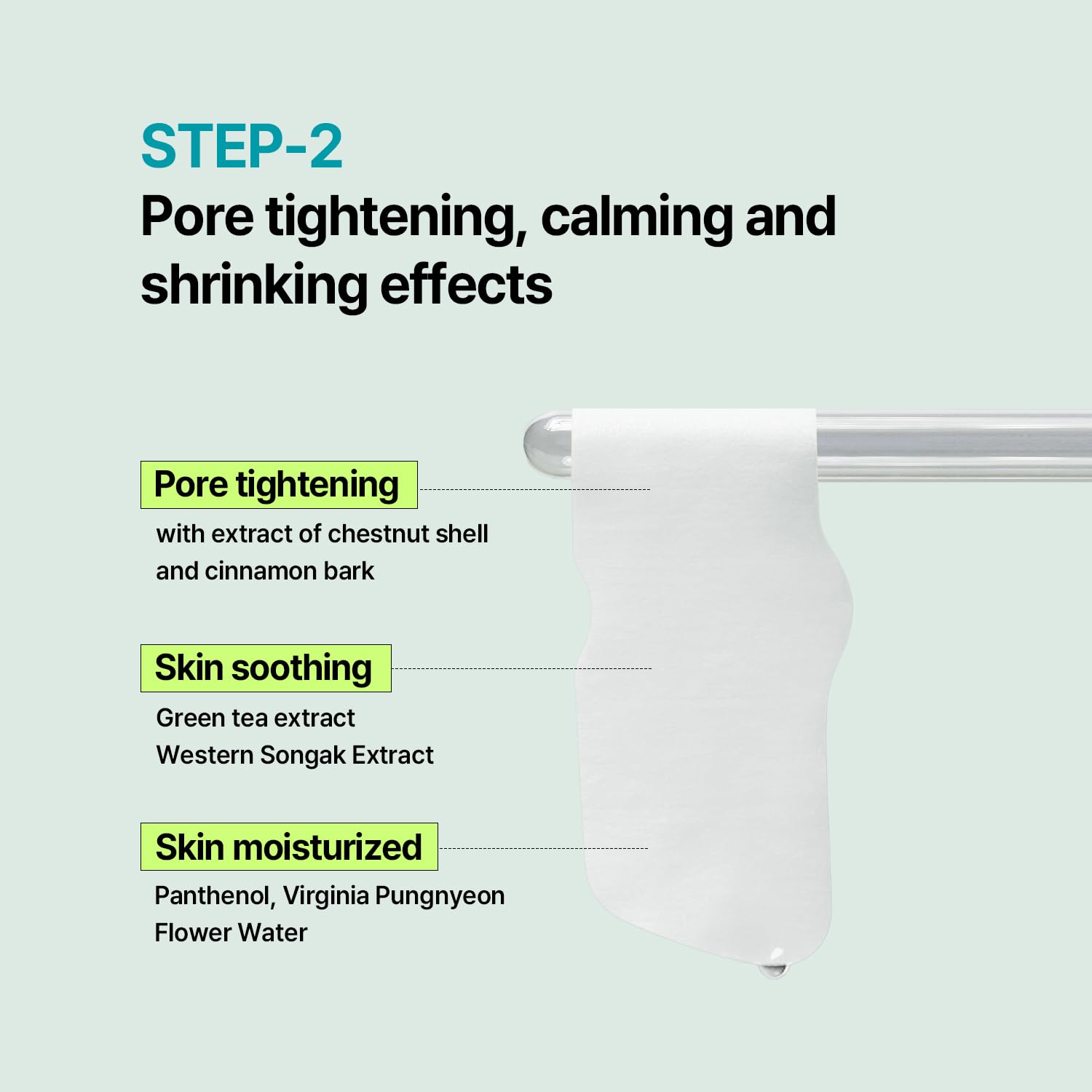 STEP-2
Pore tightening, calming and shrinking effects

Pore tightening
with extract of chestnut shell and cinnamon bark

Skin soothing
Green tea extract
Western Songak Extract

Skin moisturized
Panthenol, Virginia Pungnyeon Flower Water